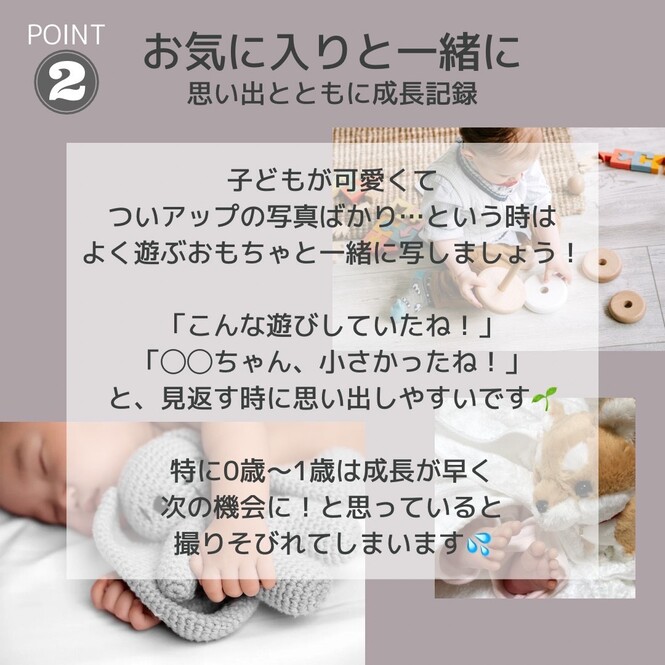 POINT
2
お気に入りと一緒に
思い出とともに成長記録

子どもが可愛くて
ついアップの写真ばかり…という時は
よく遊ぶおもちゃと一緒に写しましょう！

「こんな遊びしていたね！」
「○○ちゃん、小さかったね！」
と、見返す時に思い出しやすいです🌱

特に0歳〜1歳は成長が早く
次の機会に！と思っていると
撮りそびれてしまいます💦